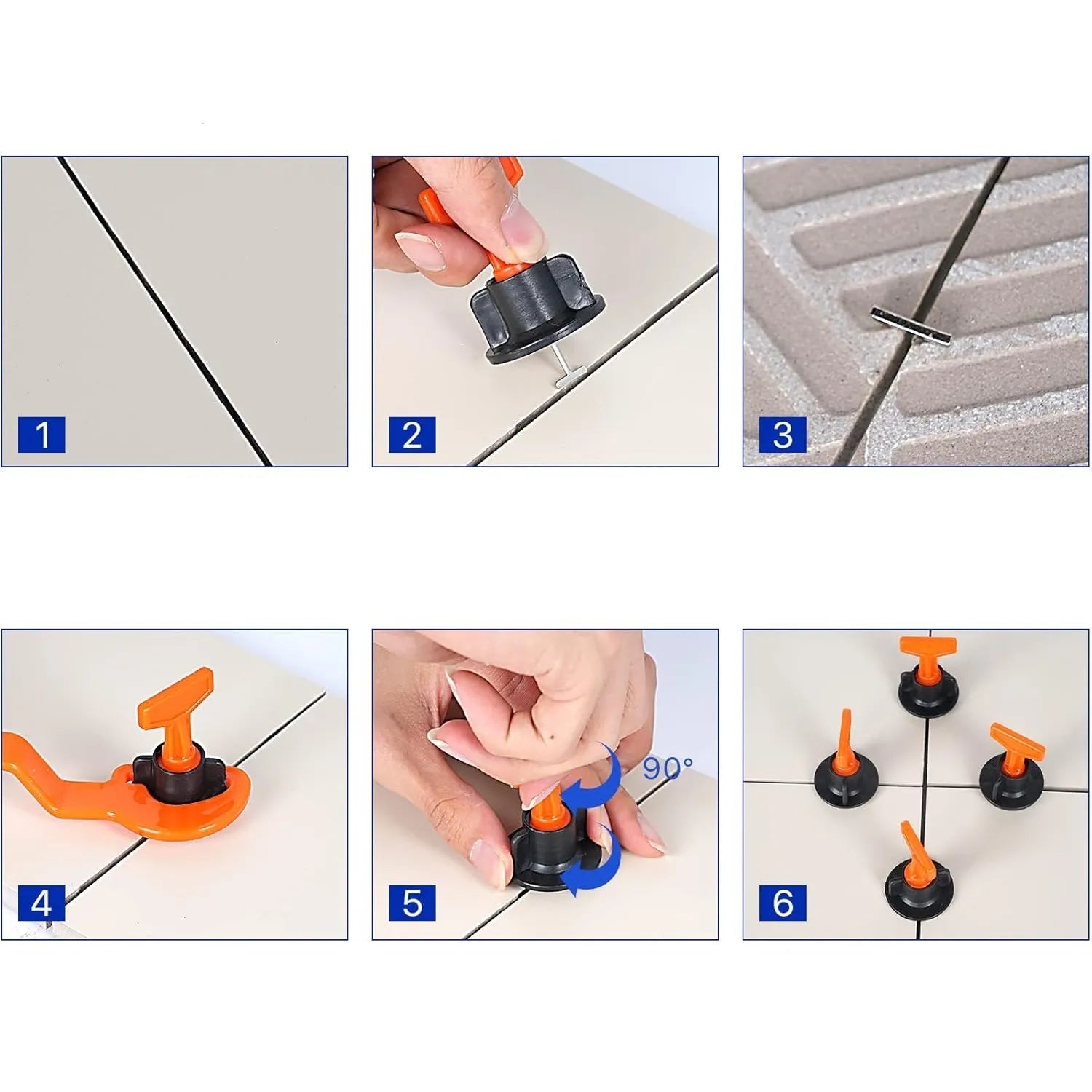 1

2

3

4

5

90°

6