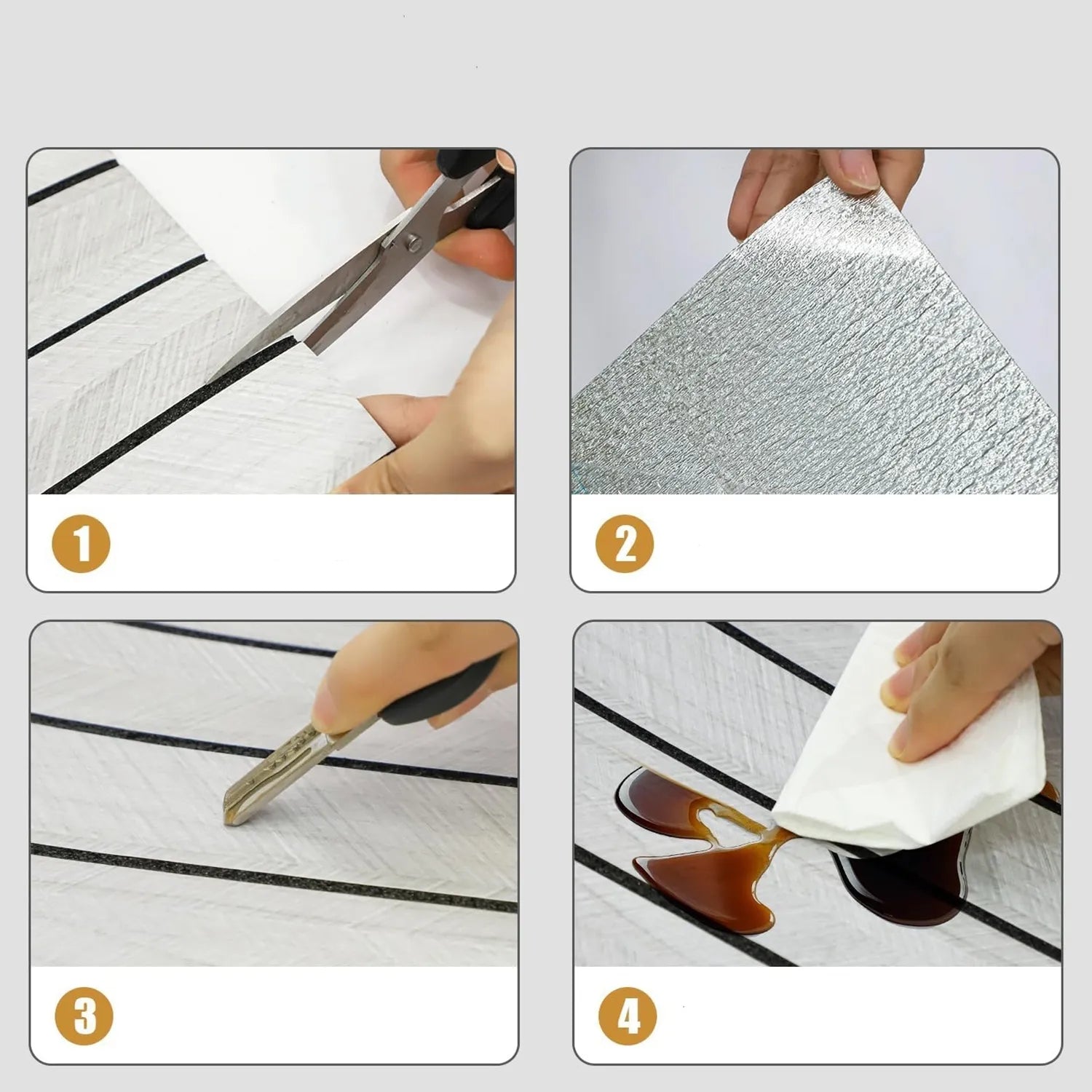 1

2

3

4